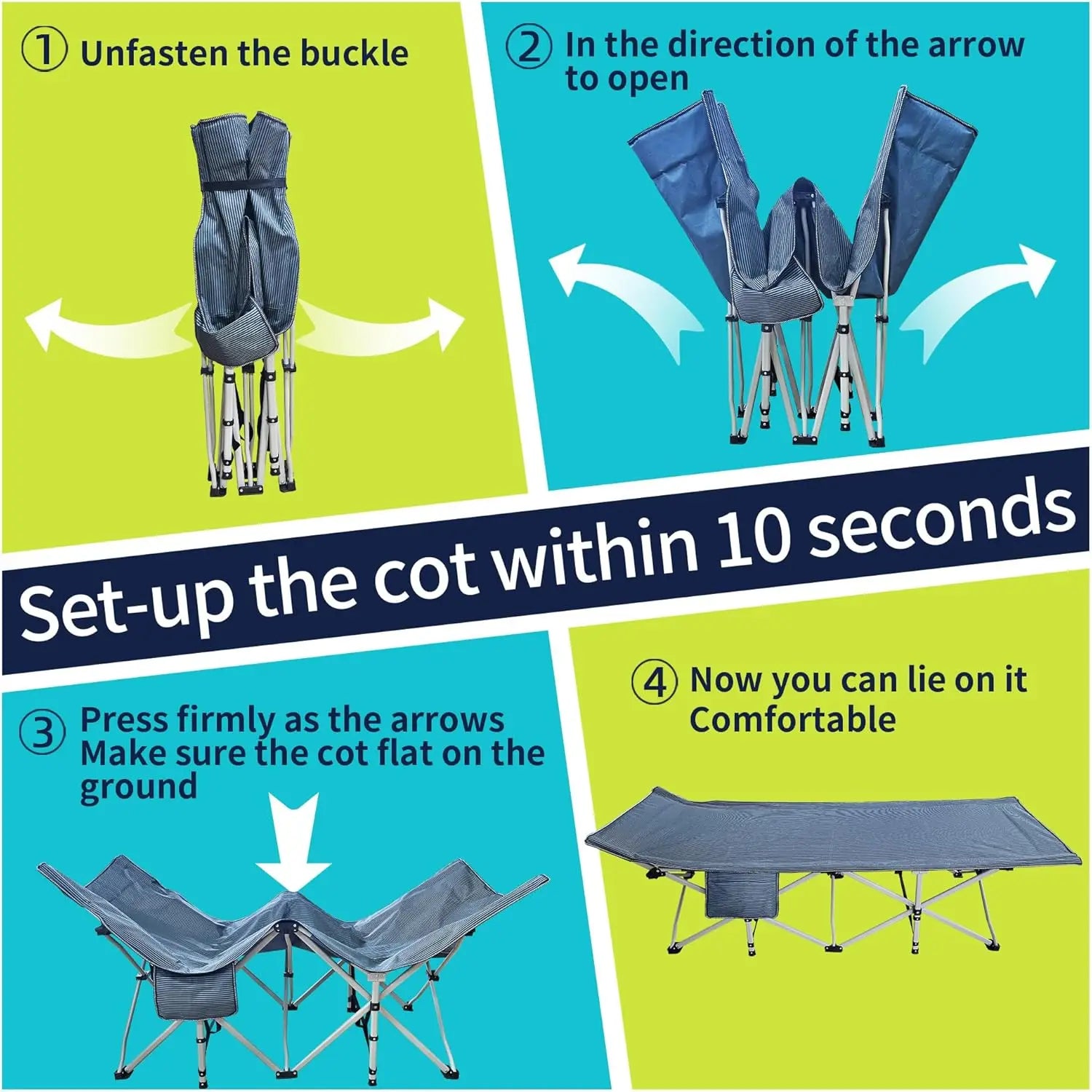 ① Unfasten the buckle

② In the direction of the arrow to open

Set-up the cot within 10 seconds

③ Press firmly as the arrows
Make sure the cot flat on the ground

④ Now you can lie on it
Comfortable