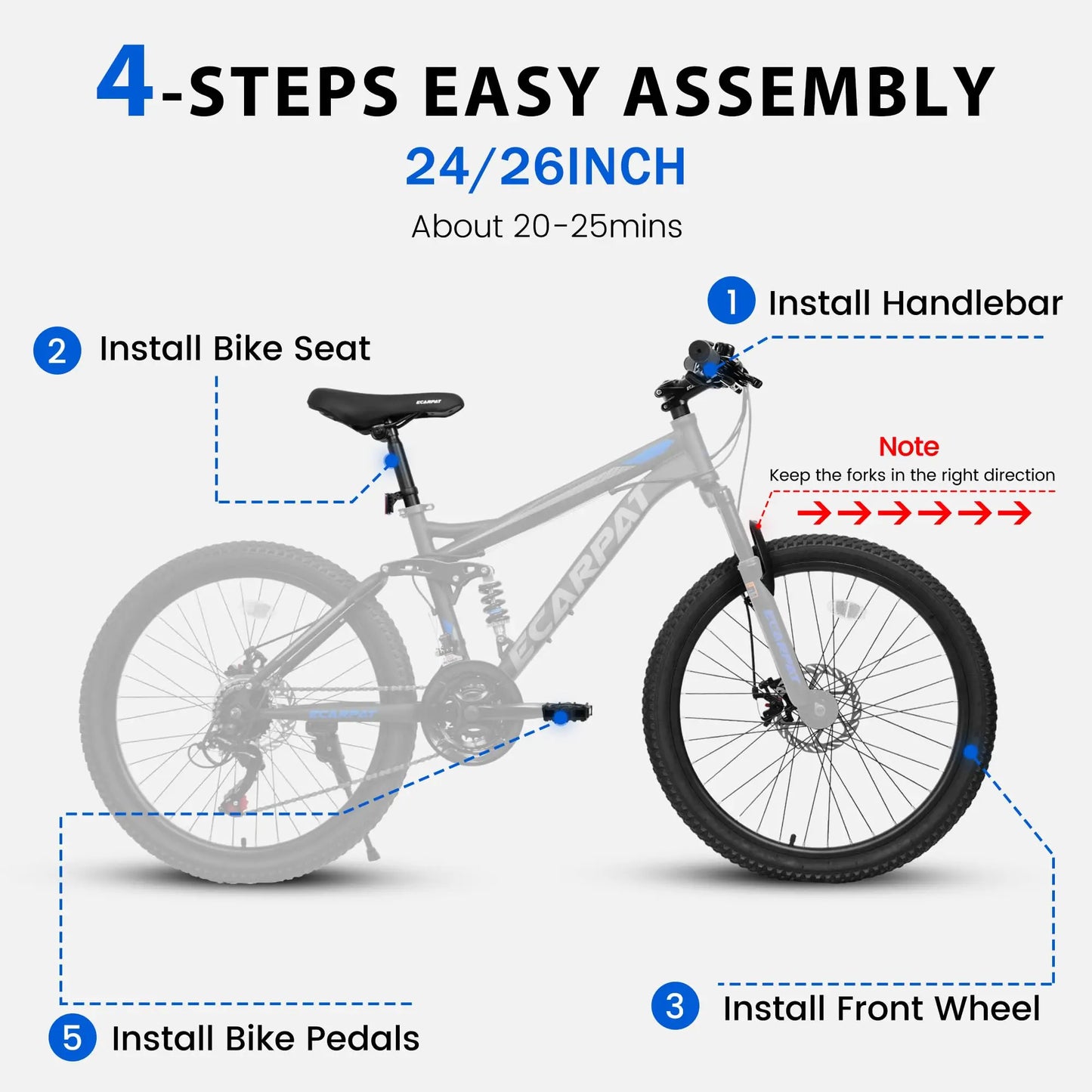 4-STEPS EASY ASSEMBLY

24/26INCH

About 20-25mins

1 Install Handlebar

2 Install Bike Seat

ECARPAT

Note
Keep the forks in the right direction

ECARPAT

ECARPAT

ECARPAT

3 Install Front Wheel

5 Install Bike Pedals