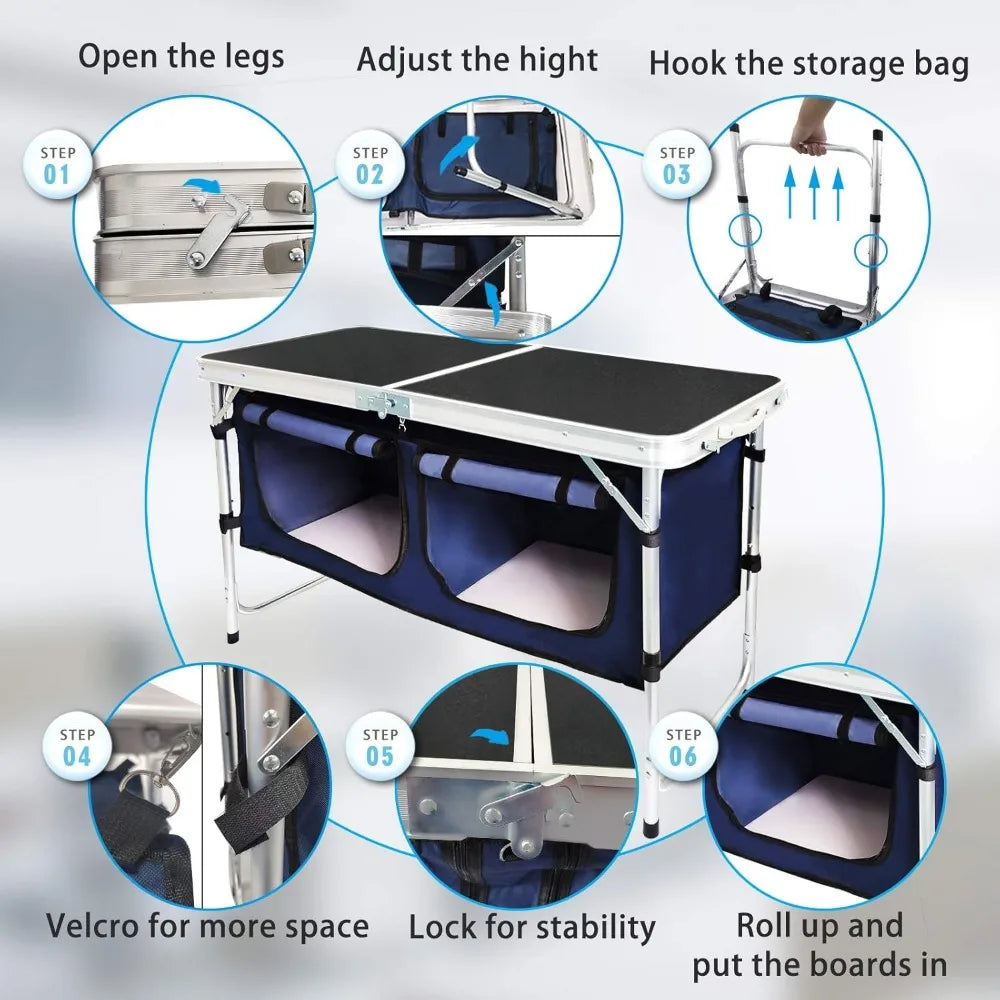 Open the legs

Adjust the hight

Hook the storage bag

STEP 01

STEP 02

STEP 03

STEP 04

STEP 05

STEP 06

Velcro for more space

Lock for stability

Roll up and put the boards in